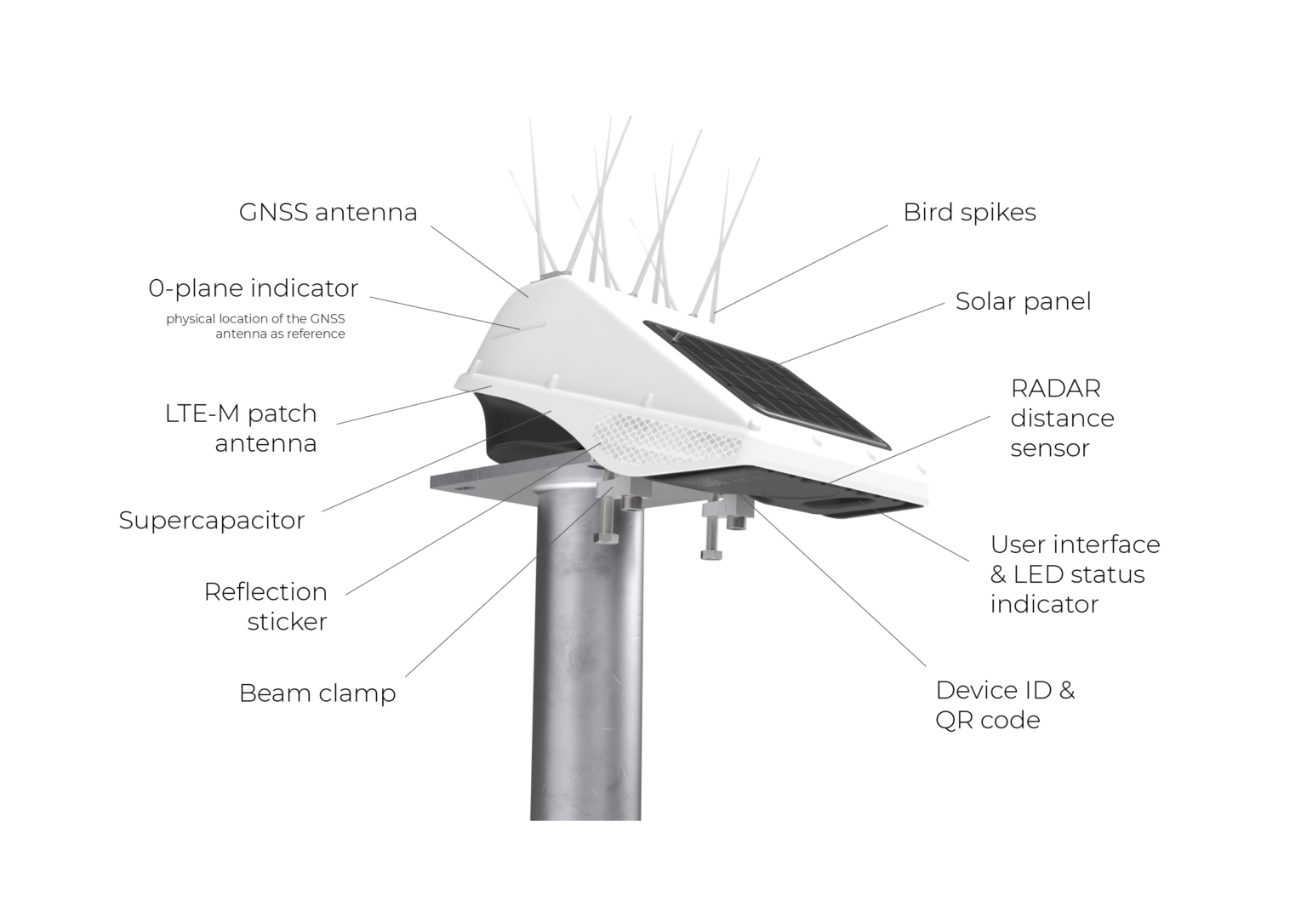 GNSS antenna

0-plane indicator
physical location of the GNSS antenna as reference

LTE-M patch antenna

Supercapacitor

Reflection sticker

Beam clamp

Bird spikes

Solar panel

RADAR distance sensor

User interface & LED status indicator

Device ID & QR code